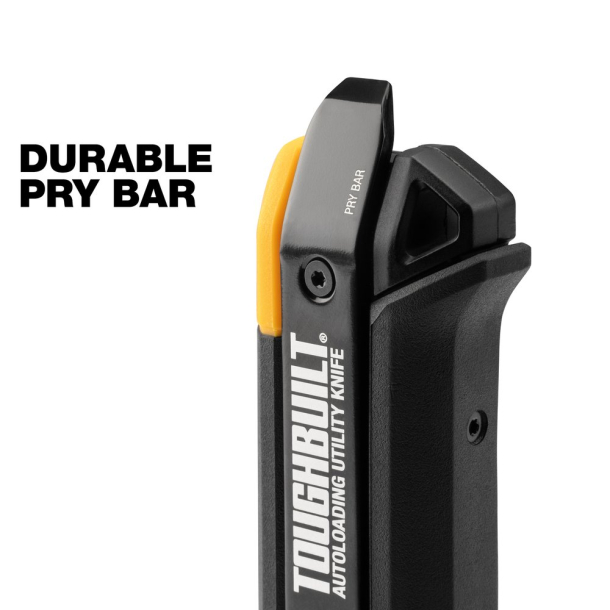 DURABLE
PRY BAR

PRY BAR

TOUGHBUILT®
AUTOLOADING UTILITY KNIFE